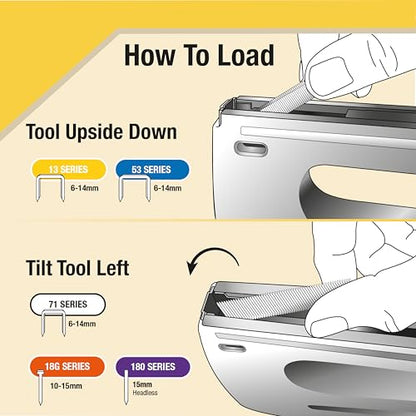 How To Load

Tool Upside Down

13 SERIES
6-14mm

53 SERIES
6-14mm

Tilt Tool Left

71 SERIES
6-14mm

18G SERIES
10-15mm

180 SERIES
15mm
Headless