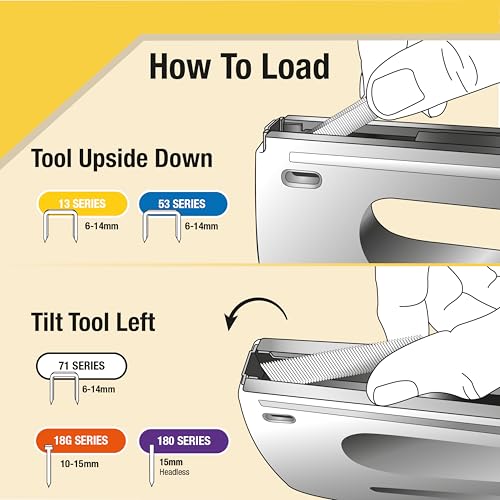 How To Load

Tool Upside Down

13 SERIES
6-14mm

53 SERIES
6-14mm

Tilt Tool Left

71 SERIES
6-14mm

18G SERIES
10-15mm

180 SERIES
15mm
Headless